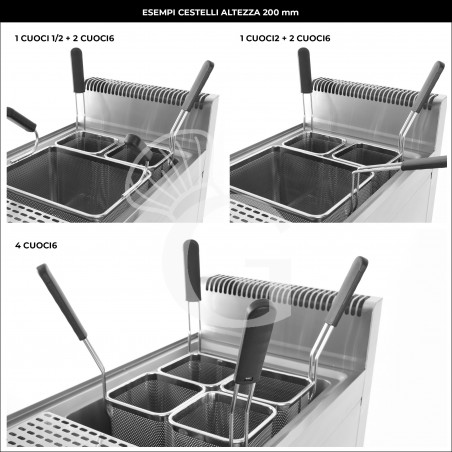 ESEMPI CESTELLI ALTEZZA 200 mm

1 CUOCI 1/2 + 2 CUOCI6

1 CUOCI2 + 2 CUOCI6

4 CUOCI6